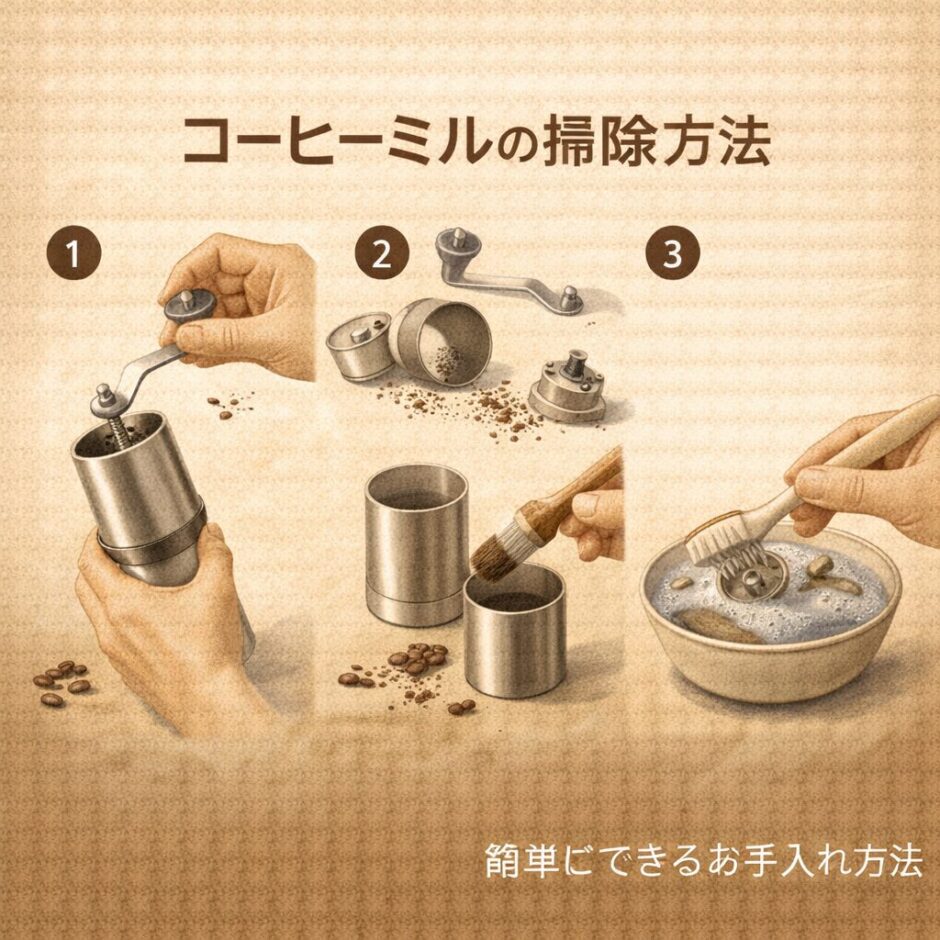 コーヒーミルの掃除方法

1

2

3

簡単にできるお手入れ方法